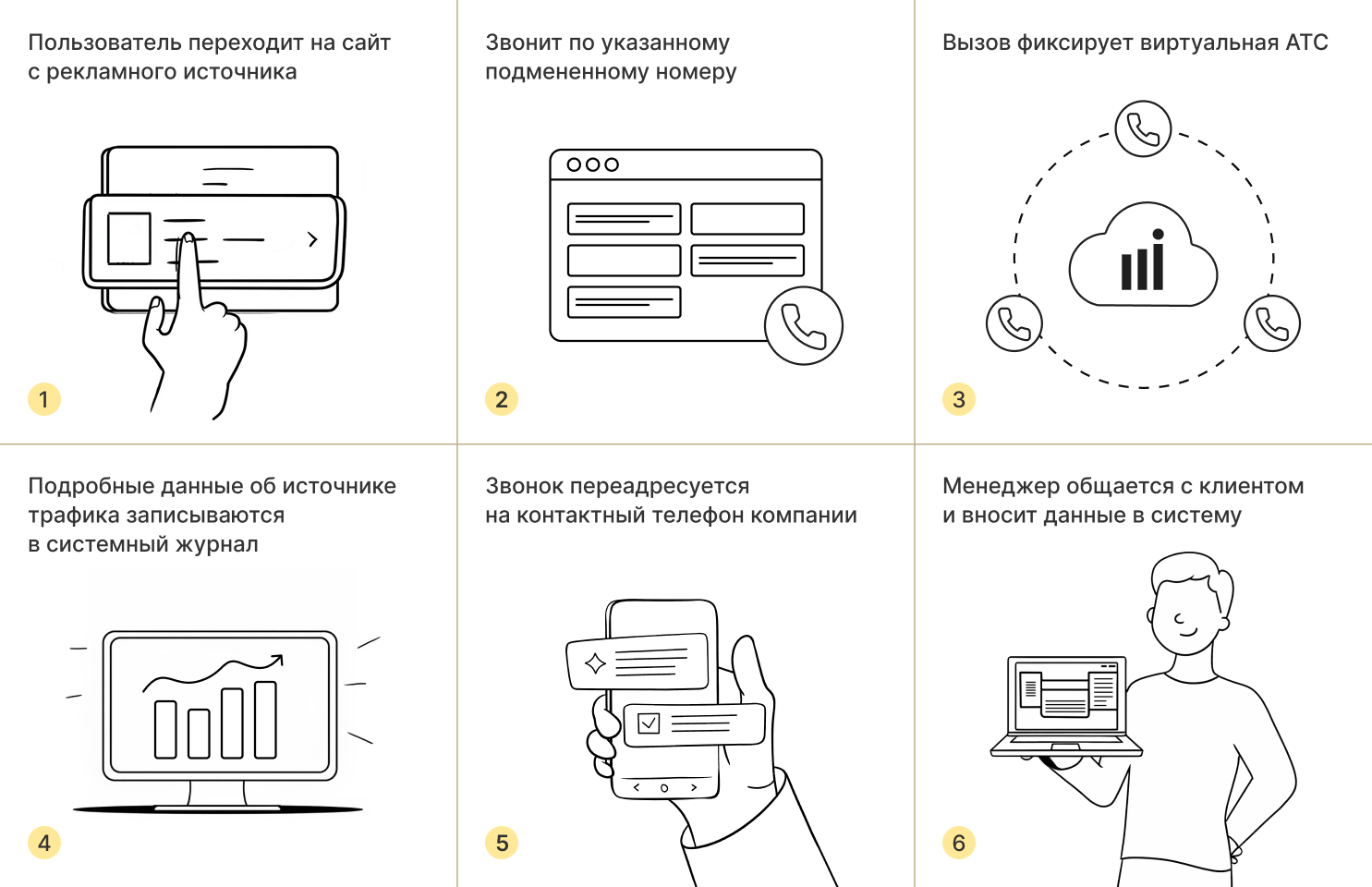 Пользователь переходит на сайт с рекламного источника

1

Звонит по указанному подмененному номеру

2

Вызов фиксирует виртуальная АТС

3

Подробные данные об источнике трафика записываются в системный журнал

4

Звонок переадресуется на контактный телефон компании

5

Менеджер общается с клиентом и вносит данные в систему

6